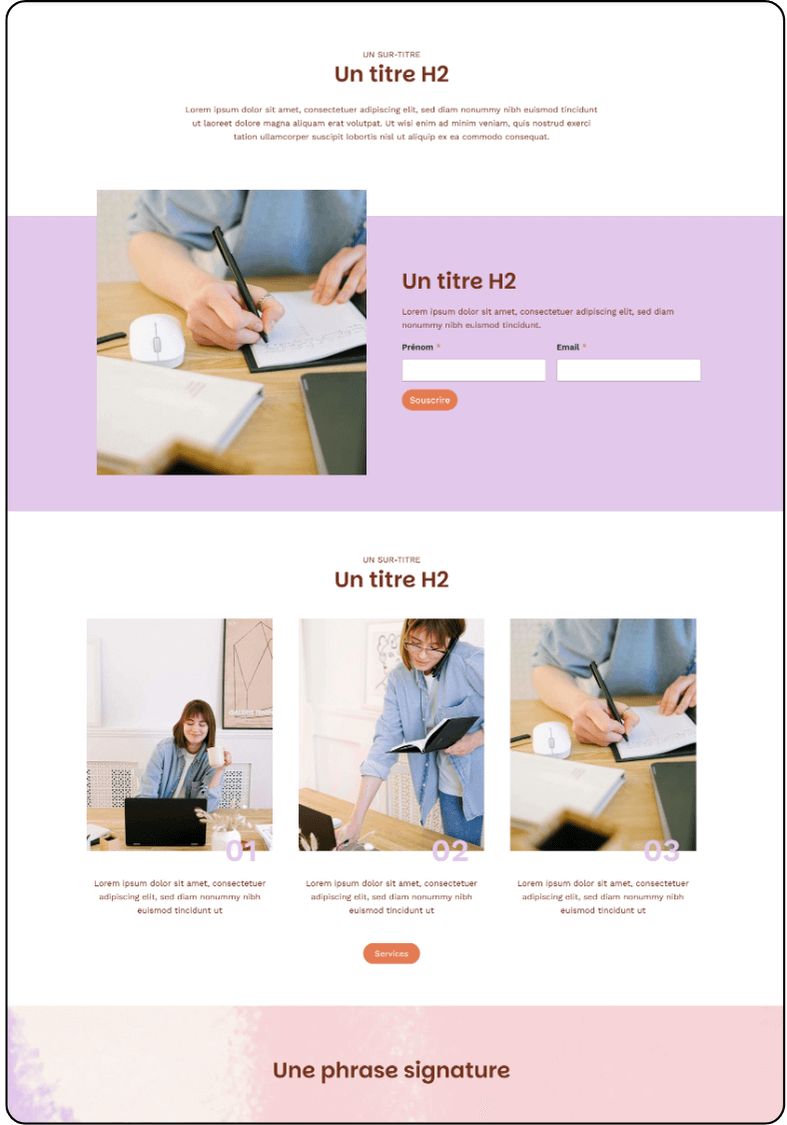 UN SUR-TITRE
Un titre H2

Lorem ipsum dolor sit amet, consectetuer adipiscing elit, sed diam nonummy nibh euismod tincidunt ut laoreet dolore magna aliquam erat volutpat. Ut wisi enim ad minim veniam, quis nostrud exerci tation ullamcorper suscipit lobortis nisl ut aliquip ex ea commodo consequat.

Un titre H2

Lorem ipsum dolor sit amet, consectetuer adipiscing elit, sed diam nonummy nibh euismod tincidunt.

Prénom *

Email *

Souscrire

UN SUR-TITRE
Un titre H2

01

Lorem ipsum dolor sit amet, consectetuer adipiscing elit, sed diam nonummy nibh euismod tincidunt ut

02

Lorem ipsum dolor sit amet, consectetuer adipiscing elit, sed diam nonummy nibh euismod tincidunt ut

03

Lorem ipsum dolor sit amet, consectetuer adipiscing elit, sed diam nonummy nibh euismod tincidunt ut

Services

Une phrase signature